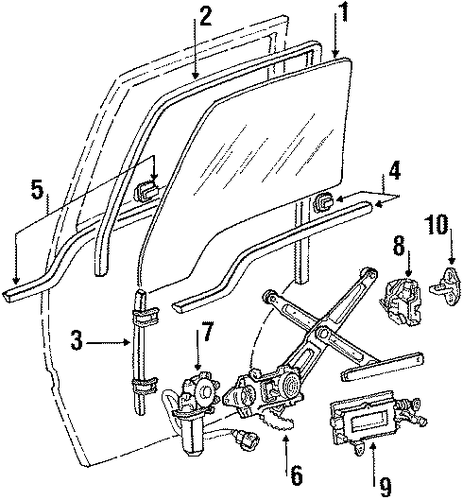 2
1
5
4
10
8
3
7
6
9