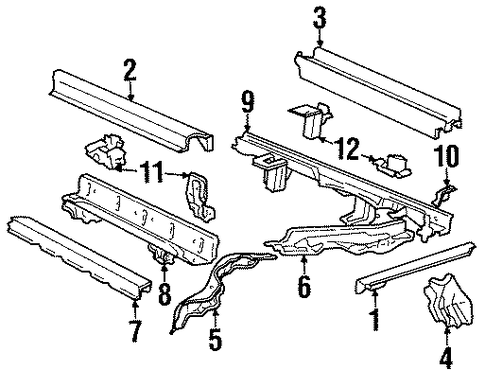 3
2
9
12
10
11
8
6
7
5
1
4