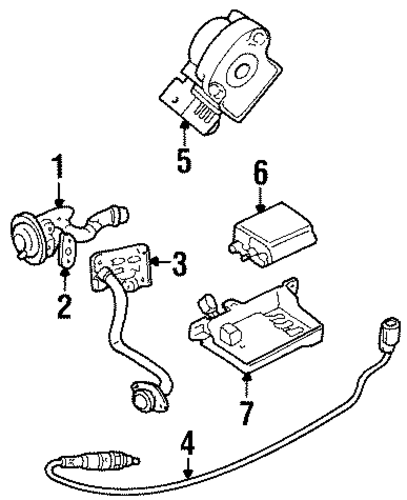 5
1
6
3
2
7
4