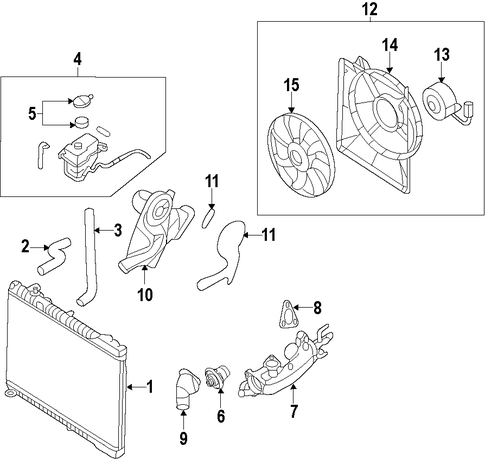 12
4
14
13
15
5
11
3
11
2
10
8
1
6
7
9