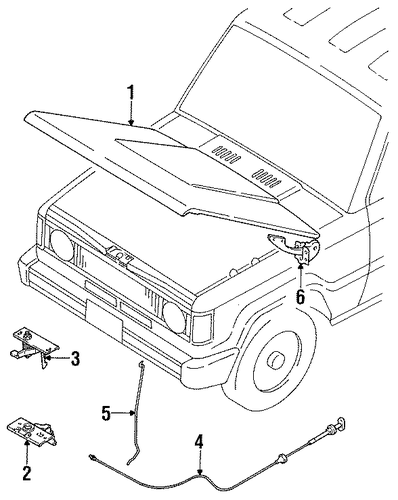 1
6
3
5
4
2