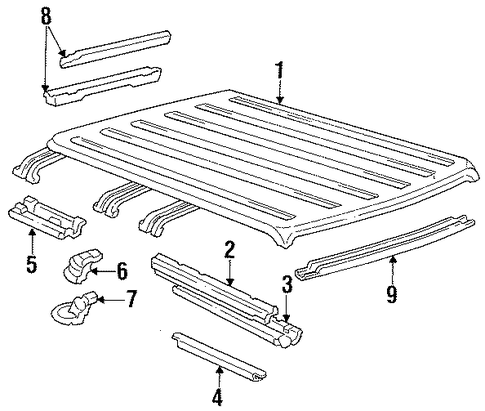 8
1
5
6
7
2
3
9
4