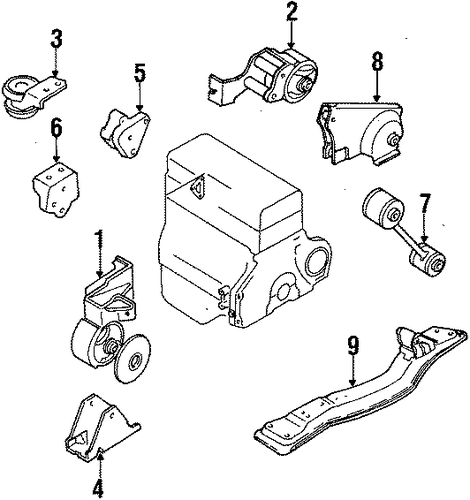 3
2
5
8
6
7
1
9
4