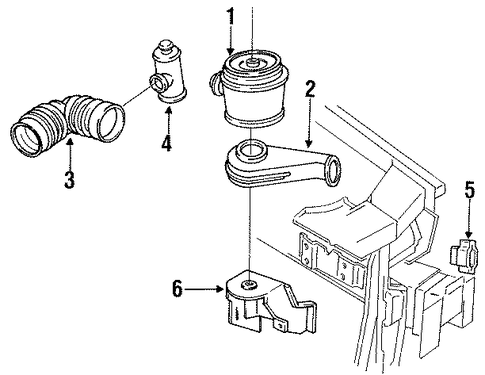 1
2
3
4
5
6