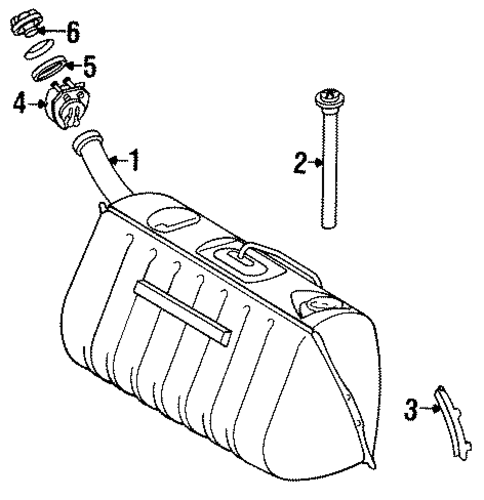 6
5
4
1
2
3