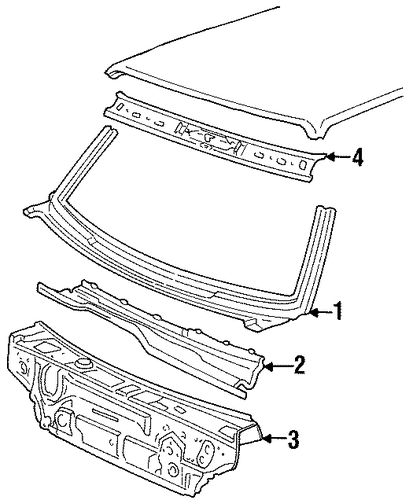 4
1
2
3