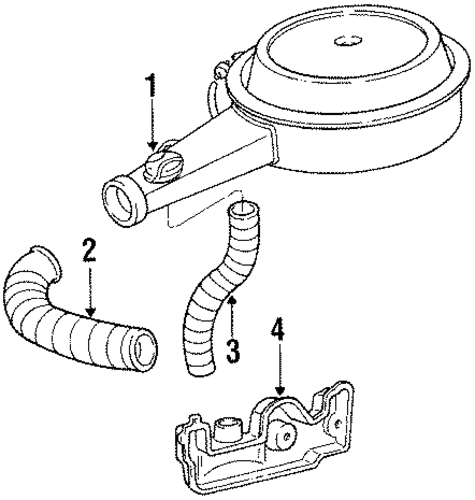 1
2
3
4