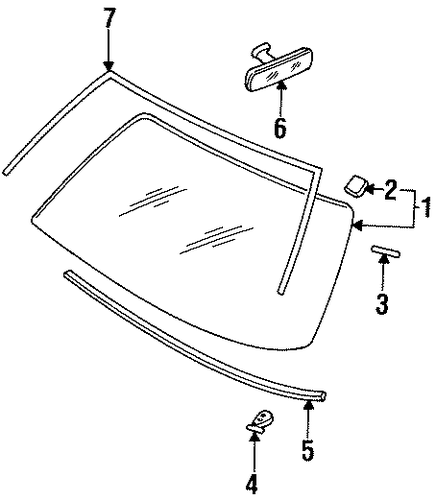 7
6
2
1
3
5
4