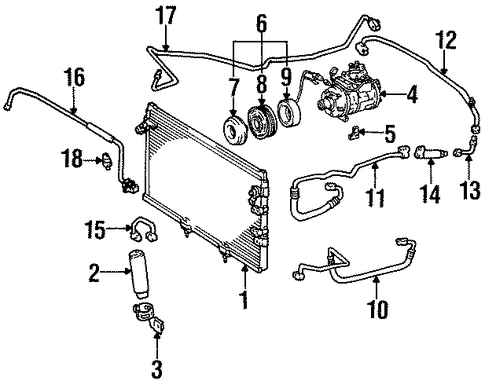 17
6
12
16
7
8
9
4
5
18
11
14
13
15
2
1
10
3