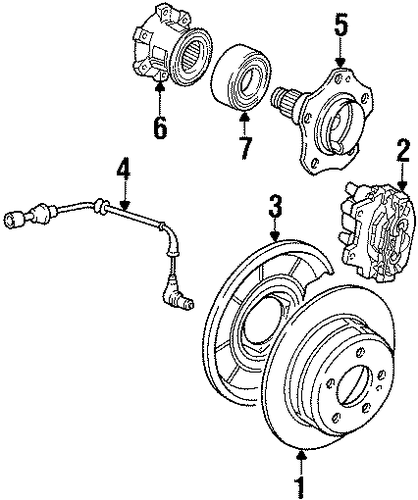 5
6
7
2
4
3
1