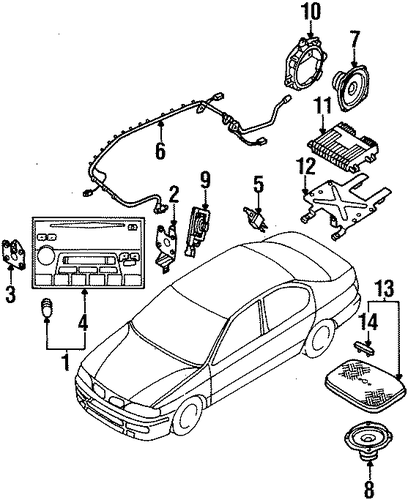 10
7
11
6
12
9
5
2
3
4
1
13
14
8