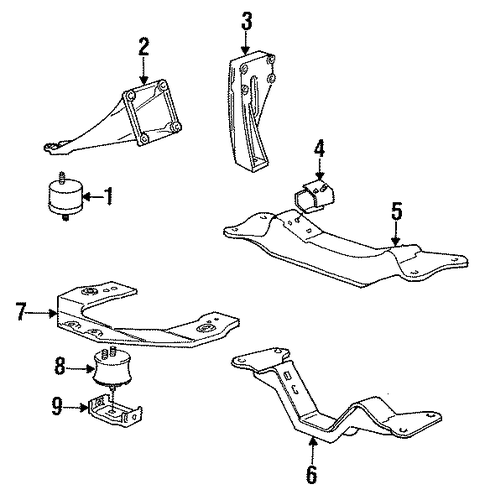 2
3
4
1
5
7
8
9
6