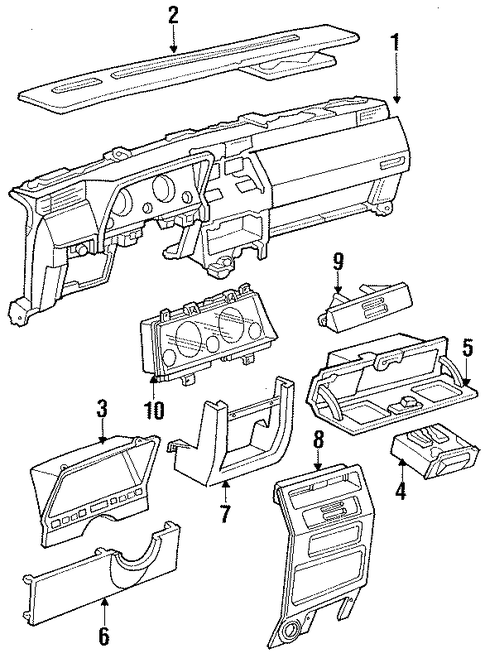 2
1
9
5
10
3
8
4
7
6