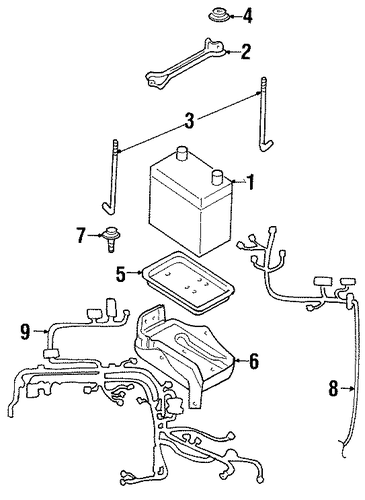 4
2
3
1
7
5
9
6
8