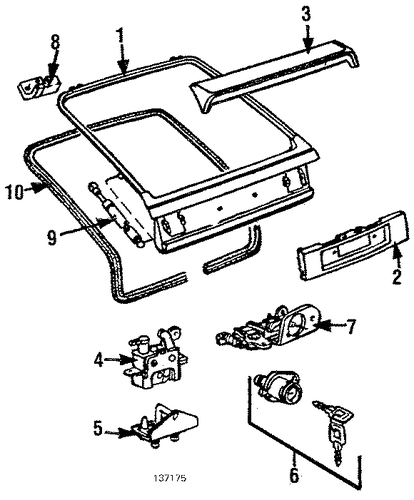 8
1
3
10
9
2
7
4
5
6
137175