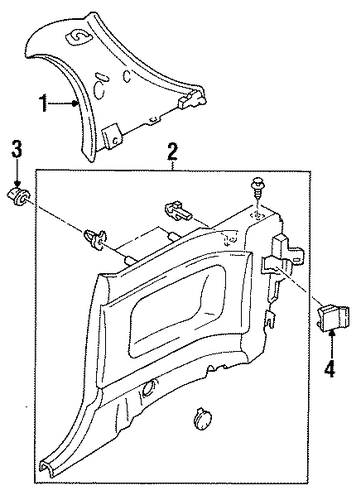 1
3
2
4