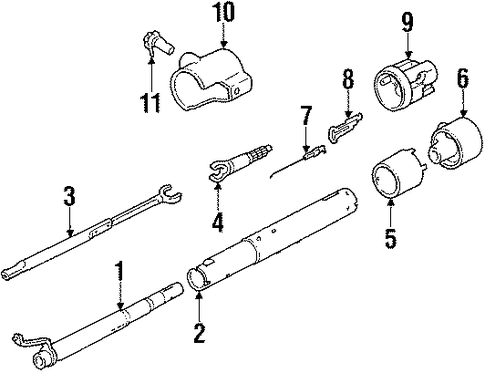 10
9
11
8
6
7
3
4
5
1
2