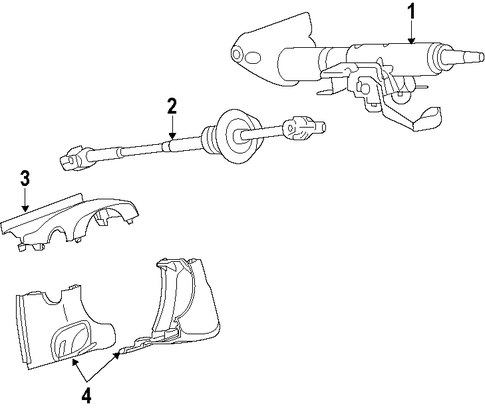 1
2
3
4