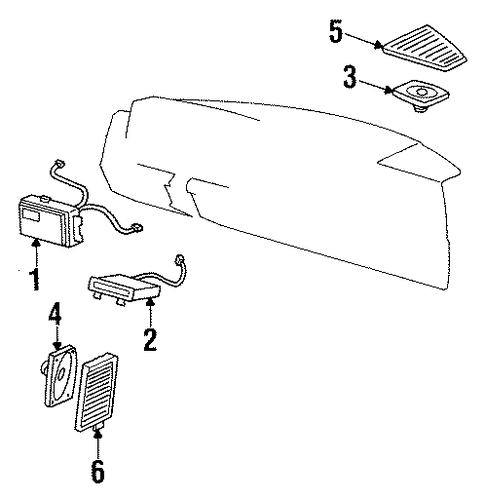 5
3
1
2
4
6