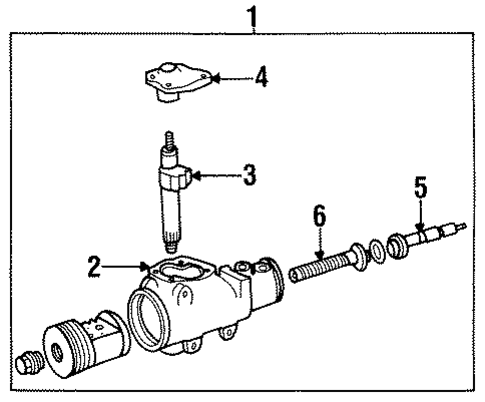 1
4
3
5
6
2