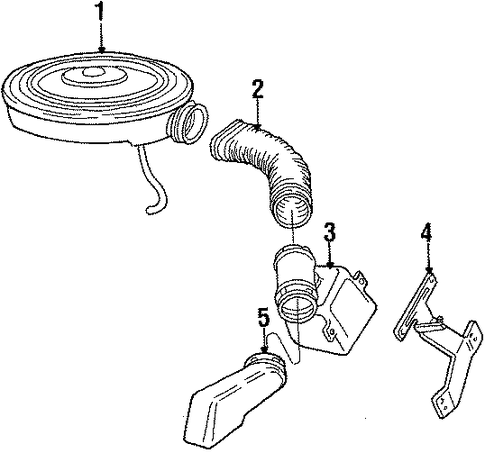 1
2
3
4
5