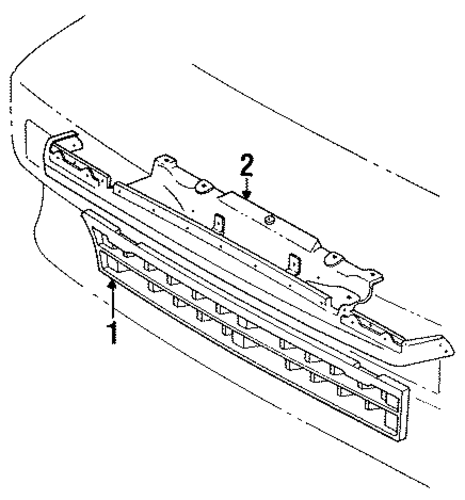 2

1