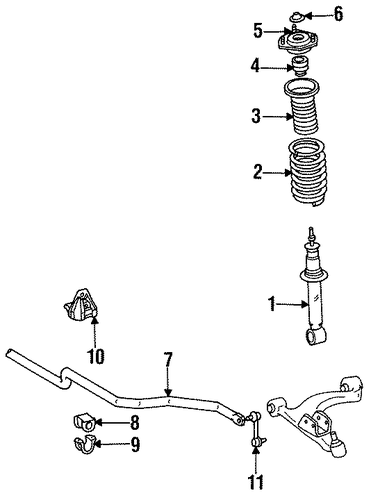 6
5
4
3
2
1
10
7
8
9
11