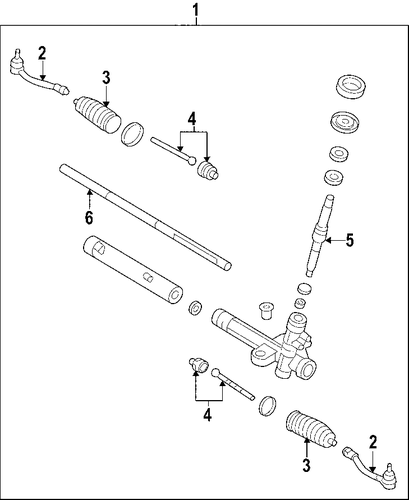 1
2
3
4
6
5
4
3
2