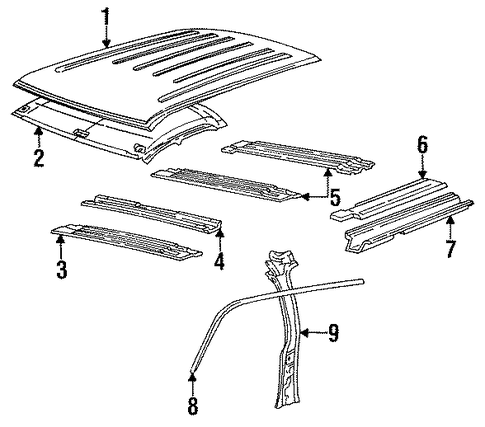 1
2
6
5
7
4
3
9
8