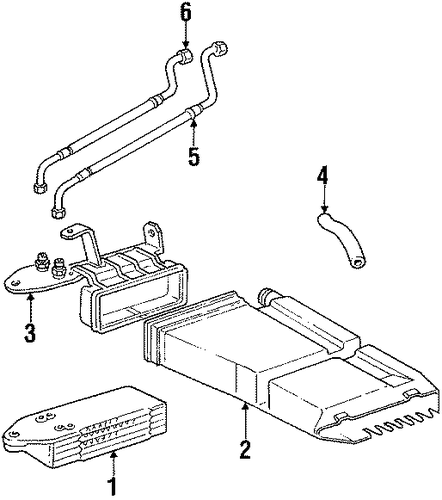 6
5
4
3
2
1