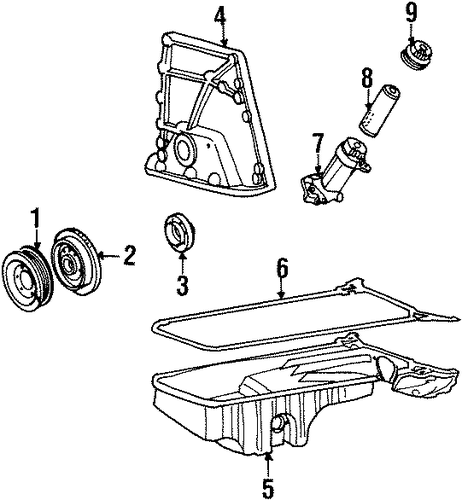 4
9
8
7
1
2
3
6
5