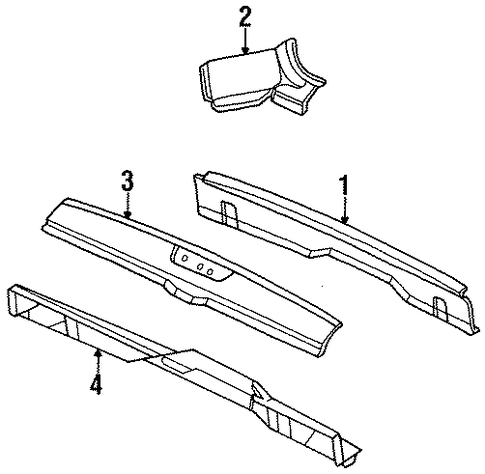 2

3

1

4