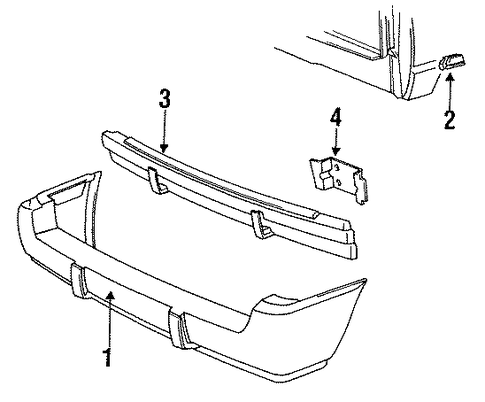 3
4
2
1