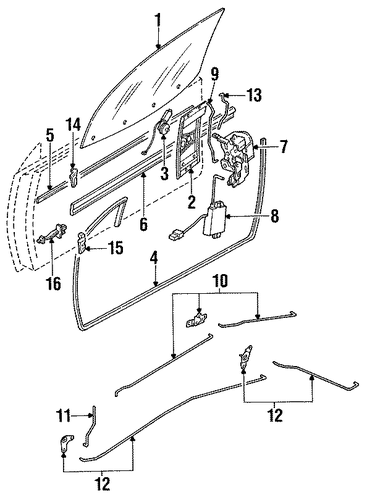 1
9
13
14
5
7
3
2
6
8
15
16
4
10
11
12
12