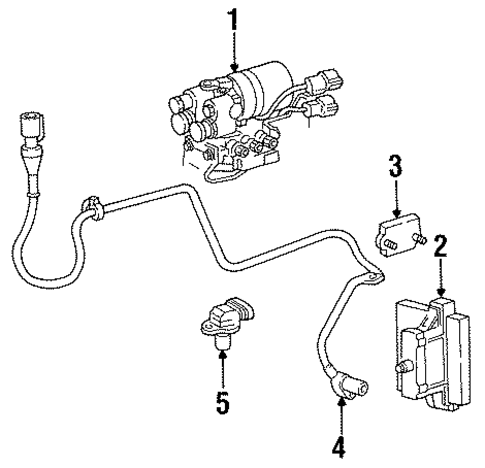 1
3
2
5
4