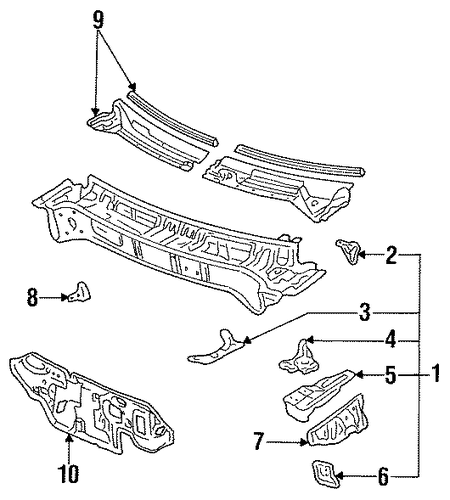 9
2
8
3
4
5
1
7
10
6