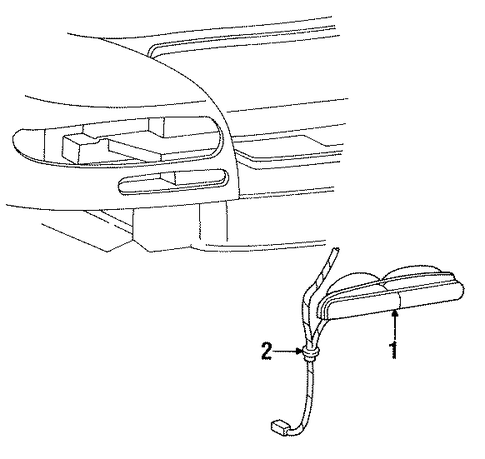 2
1