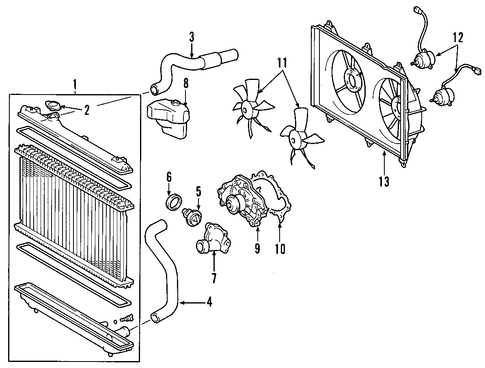 1
2
3
8
11
12
13
6
5
9
10
7
4