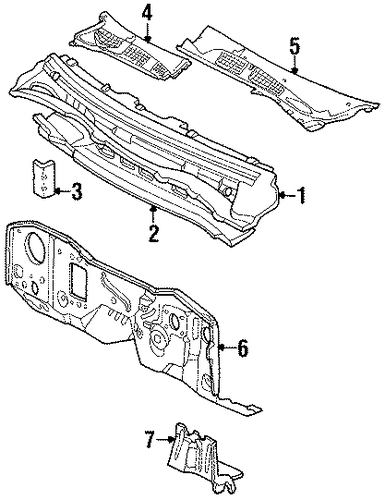 4
5
3
1
2
6
7