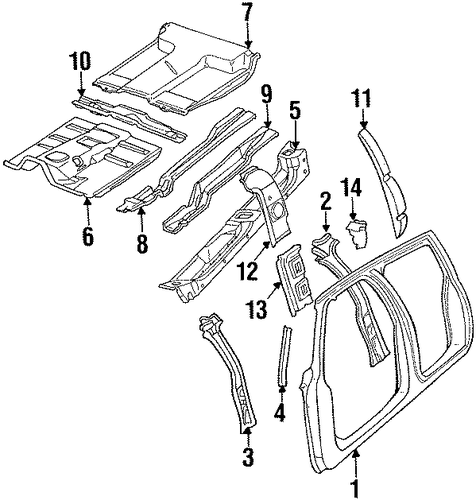 7
10
9
5
11
14
2
6
8
12
13
4
3
1