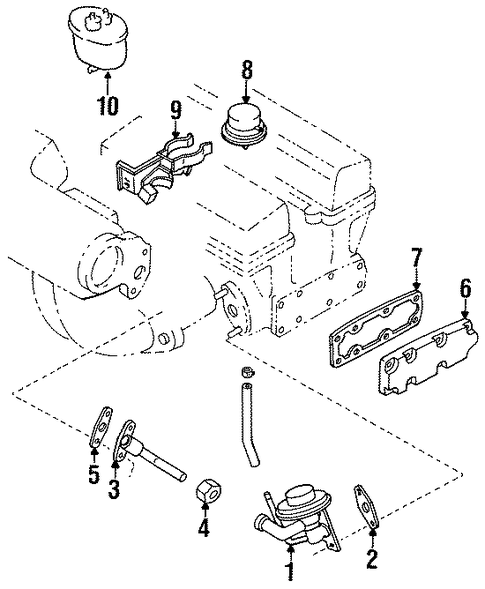 10
8
9
7
6
5
3
4
1
2