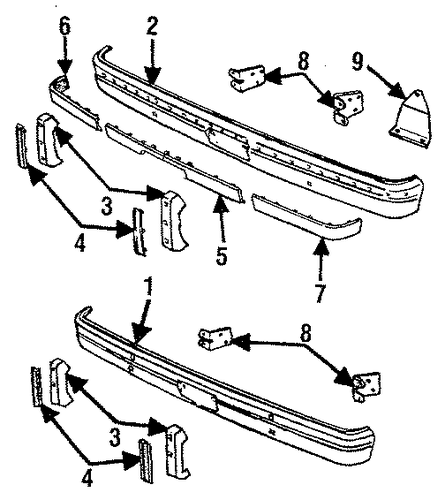 6
2
8
9
3
4
5
7
1
8
3
4