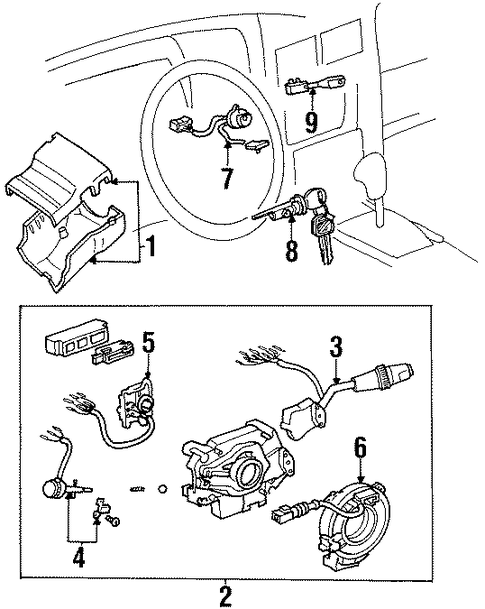 9
7
1
8
5
3
6
4
2