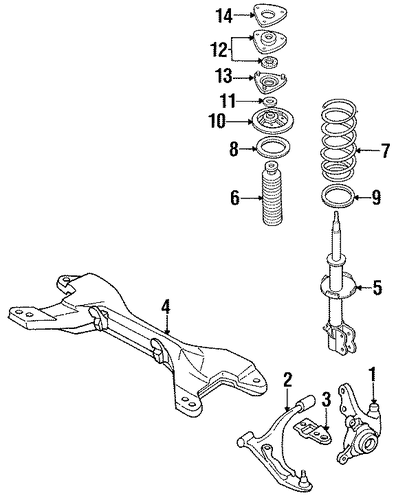 14
12
13
11
10
8
6
7
9
5
4
2
3
1