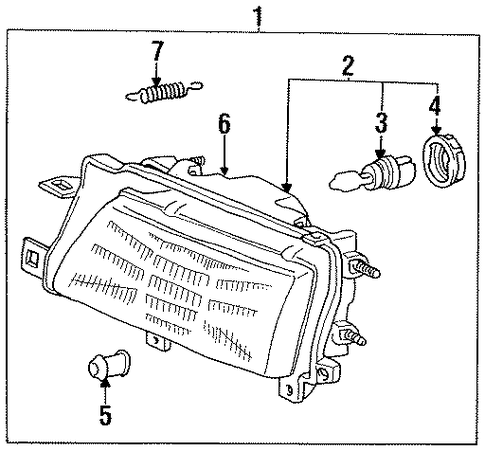 1
7
2
6
3
4
5