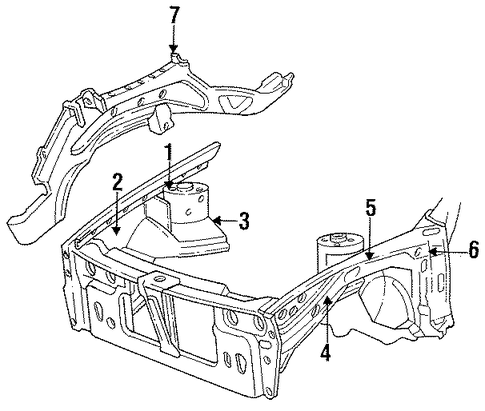 7
1
2
3
5
6
4