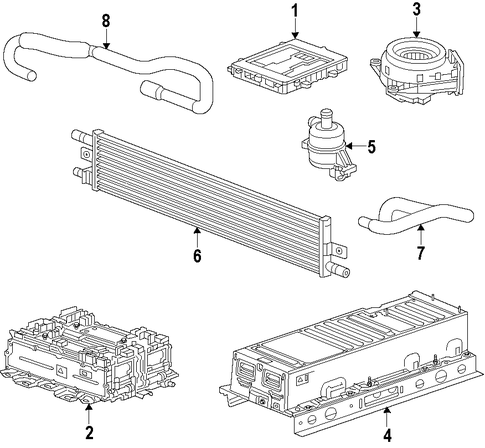 8
1
3
5
6
7
2
4