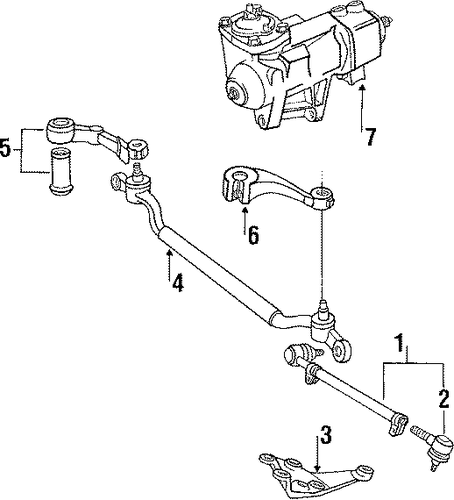 7
5
6
4
1
2
3