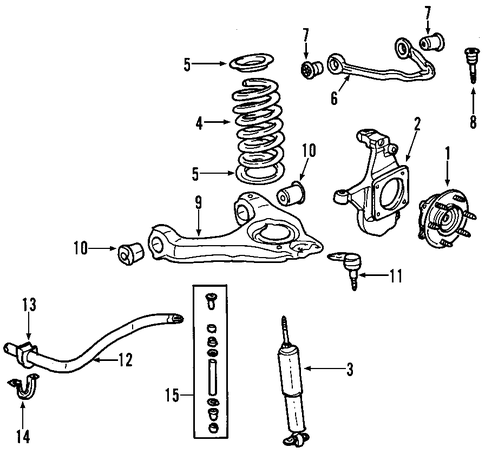 7
7
5
6
8
4
2
10
1
5
9
10
11
13
12
3
15
14