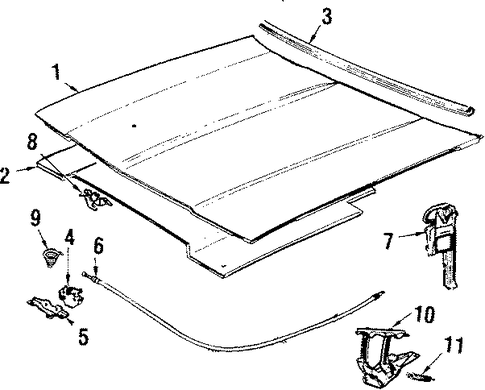 3
1
8
2
9
4
6
7
5
10
11